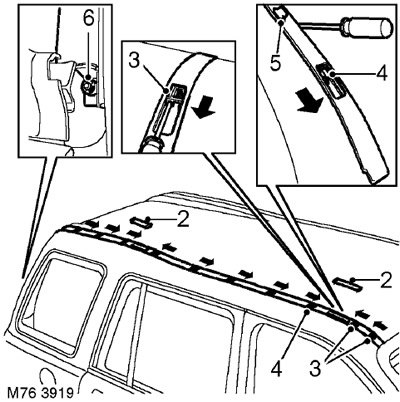 6
3
5
4
2
2
4
3
M76 3919