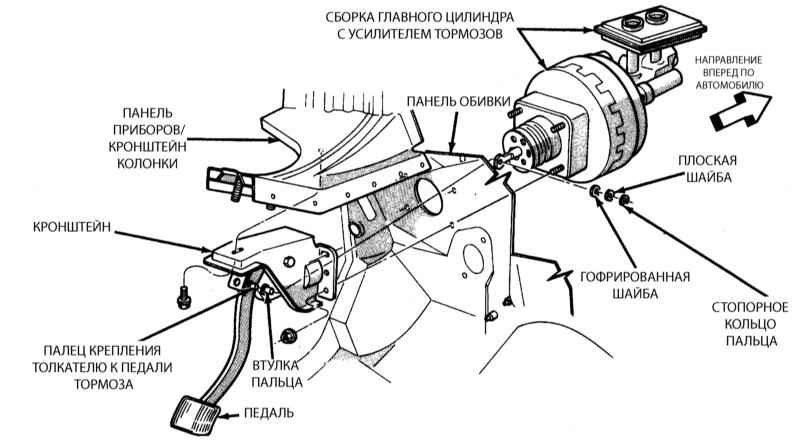 СБОРКА ГЛАВНОГО ЦИЛИНДРА С УСИЛИТЕЛЕМ ТОРМОЗОВ

НАПРАВЛЕНИЕ ВПЕРЕД ПО АВТОМОБИЛЮ

ПАНЕЛЬ ПРИБОРОВ/ КРОНШТЕЙН КОЛОНКИ

ПАНЕЛЬ ОБИВКИ

ПЛОСКАЯ ШАЙБА

КРОНШТЕЙН

ГОФРИРОВАННАЯ ШАЙБА

СТОПОРНОЕ КОЛЬЦО ПАЛЬЦА

ПАЛЕЦ КРЕПЛЕНИЯ ТОЛКАТЕЛЮ К ПЕДАЛИ ТОРМОЗА

ВТУЛКА ПАЛЬЦА

ПЕДАЛЬ