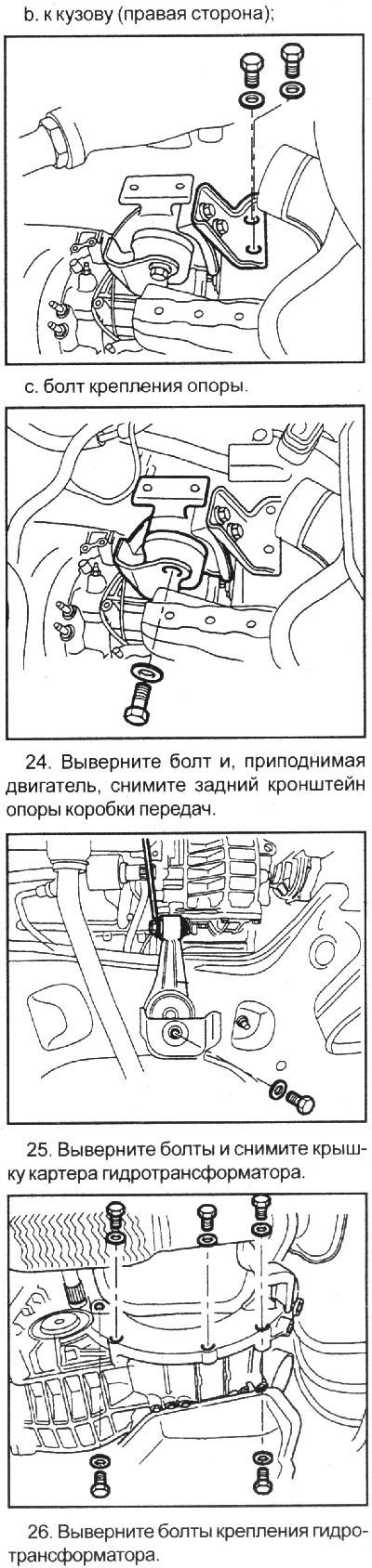 b. к кузову (правая сторона);

c. болт крепления опоры.

24. Выверните болт и, приподнимая двигатель, снимите задний кронштейн опоры коробки передач.

25. Выверните болты и снимите крышку картера гидротрансформатора.

26. Выверните болты крепления гидротрансформатора.