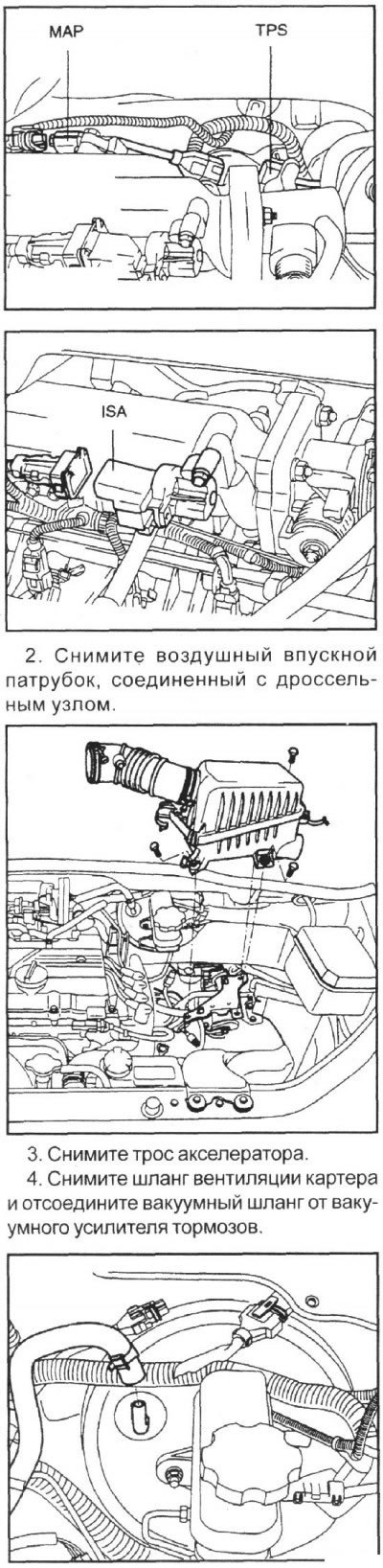 MAP

TPS

ISA

2. Снимите воздушный впускной патрубок, соединенный с дроссельным узлом.

3. Снимите трос акселератора.

4. Снимите шланг вентиляции картера и отсоедините вакуумный шланг от вакуумного усилителя тормозов.