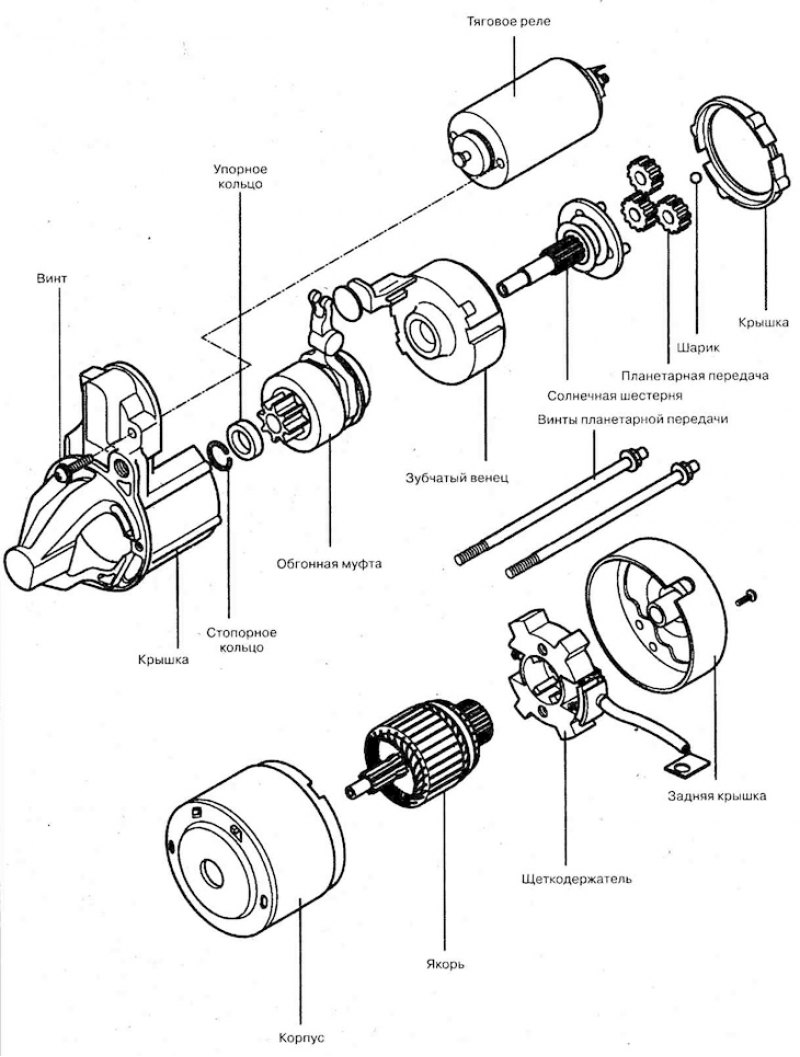 Тяговое реле

Упорное кольцо

Винт

Крышка

Шарик

Планетарная передача

Солнечная шестерня

Винты планетарной передачи

Зубчатый венец

Обгонная муфта

Стопорное кольцо

Крышка

Задняя крышка

Щеткодержатель

Якорь

Корпус