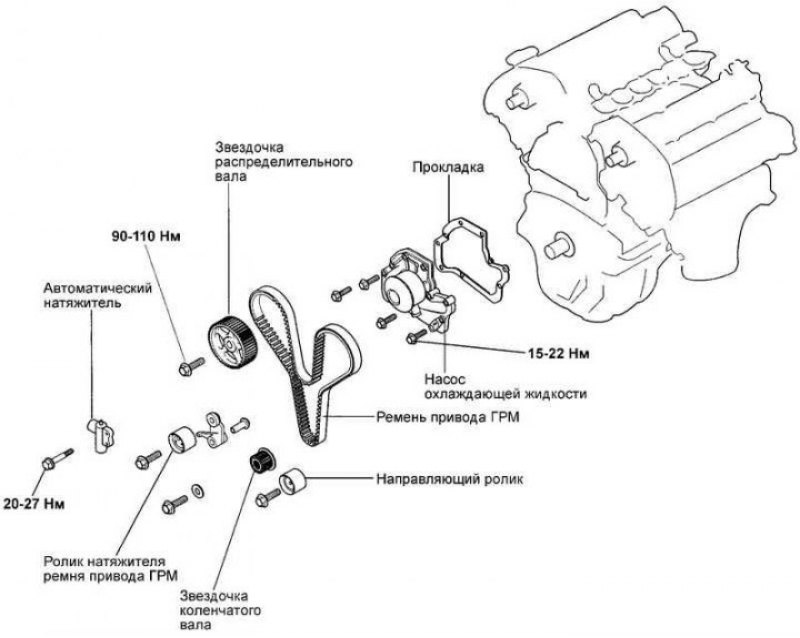 Звездочка распределительного вала

Прокладка

90-110 Нм

Автоматический натяжитель

15-22 Нм

Насос охлаждающей жидкости

Ремень привода ГРМ

Направляющий ролик

20-27 Нм

Ролик натяжителя ремня привода ГРМ

Звездочка коленчатого вала