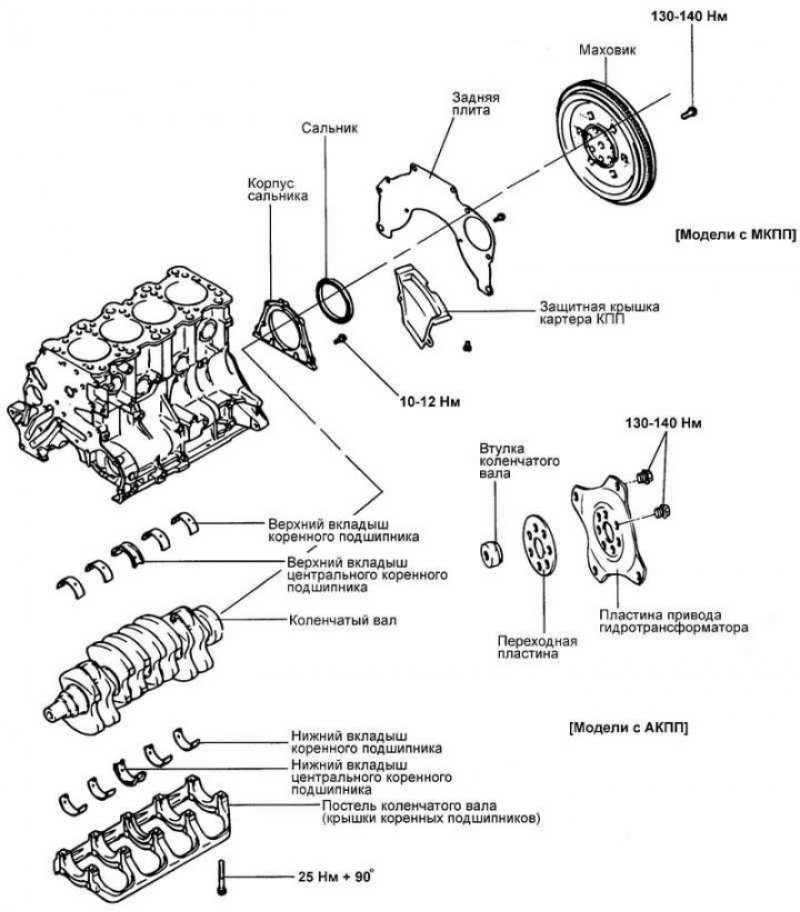 130-140 Нм

Маховик

Задняя плита

Сальник

Корпус сальника

[Модели с МКПП]

Защитная крышка картера КПП

10-12 Нм

130-140 Нм

Втулка коленчатого вала

Верхний вкладыш коренного подшипника

Верхний вкладыш центрального коренного подшипника

Коленчатый вал

Пластина привода гидротрансформатора

Переходная пластина

[Модели с АКПП]

Нижний вкладыш коренного подшипника

Нижний вкладыш центрального коренного подшипника

Постель коленчатого вала (крышки коренных подшипников)

25 Нм + 90°