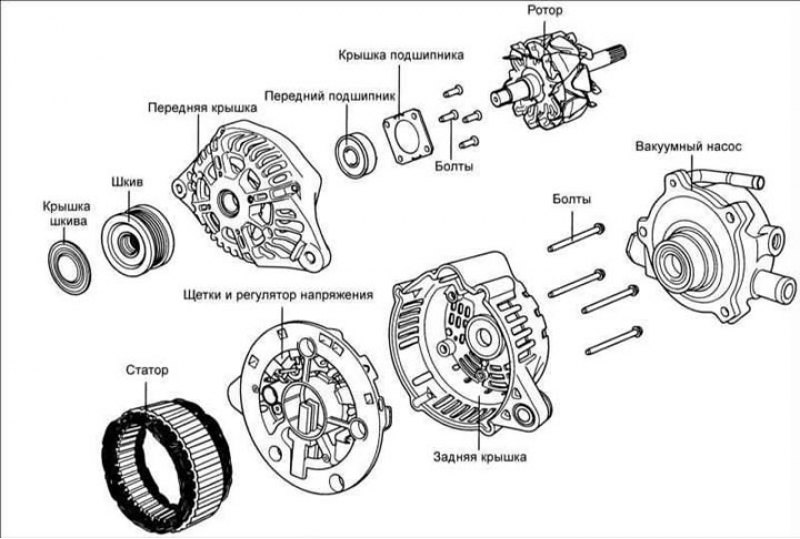 Ротор

Крышка подшипника

Передний подшипник

Передняя крышка

Болты

Вакуумный насос

Шкив

Крышка шкива

Болты

Щетки и регулятор напряжения

Статор

Задняя крышка