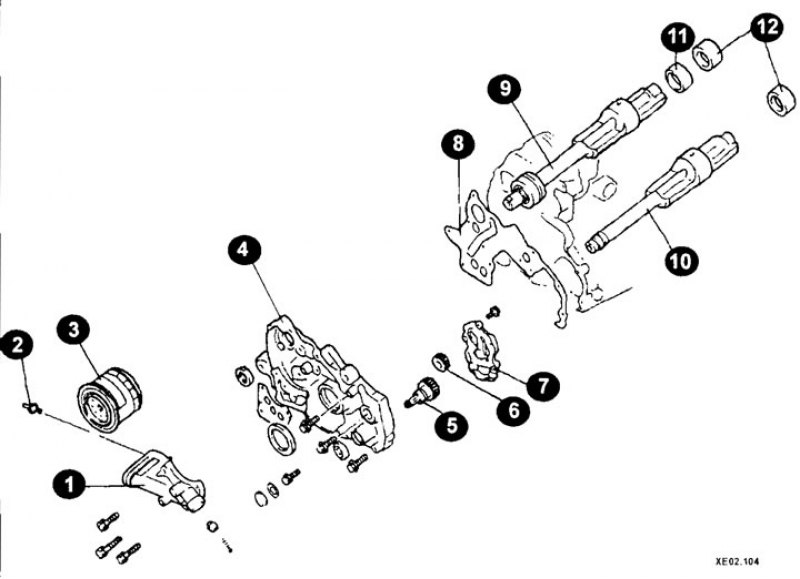 11
12
9
8
10
4
3
2
7
6
5
1
XE02.104