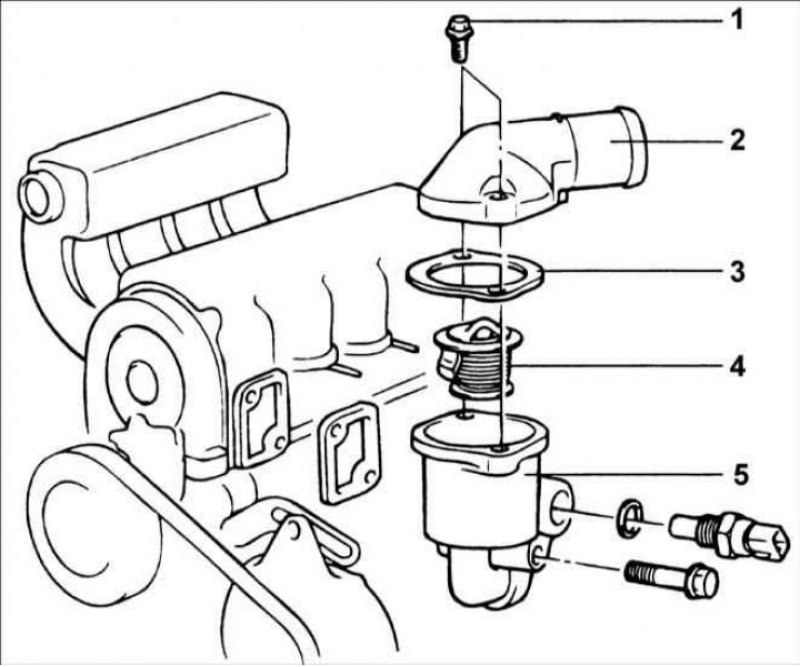 1
2
3
4
5