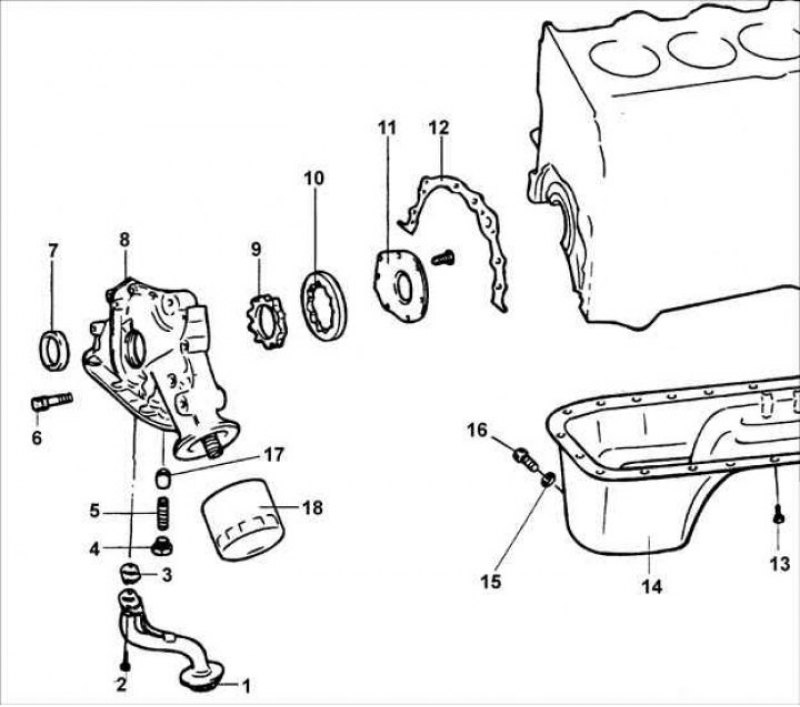 11
12
10
7
8
9
6
17
16
5
18
4
3
15
14
13
2
1