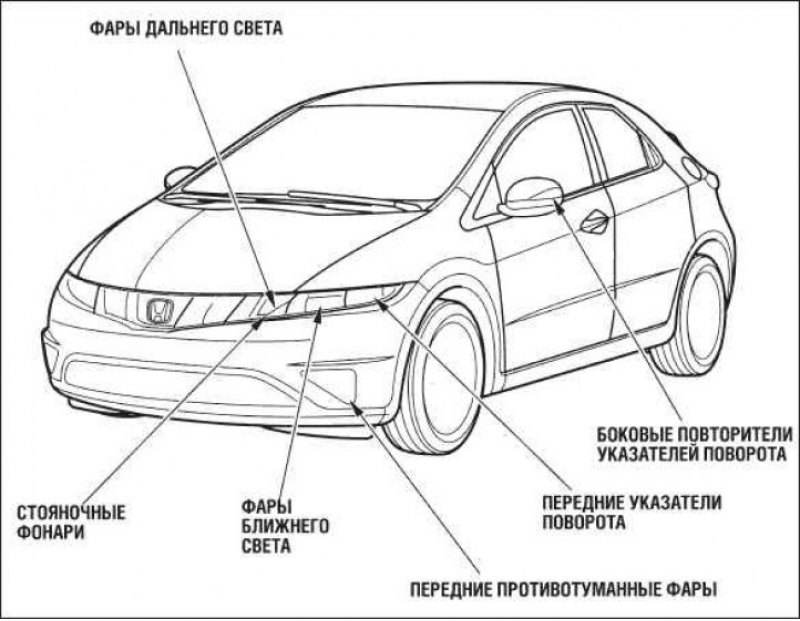 ФАРЫ ДАЛЬНЕГО СВЕТА

БОКОВЫЕ ПОВТОРИТЕЛИ УКАЗАТЕЛЕЙ ПОВОРОТА

СТОЯНОЧНЫЕ ФОНАРИ

ФАРЫ БЛИЖНЕГО СВЕТА

ПЕРЕДНИЕ УКАЗАТЕЛИ ПОВОРОТА

ПЕРЕДНИЕ ПРОТИВОТУМАННЫЕ ФАРЫ