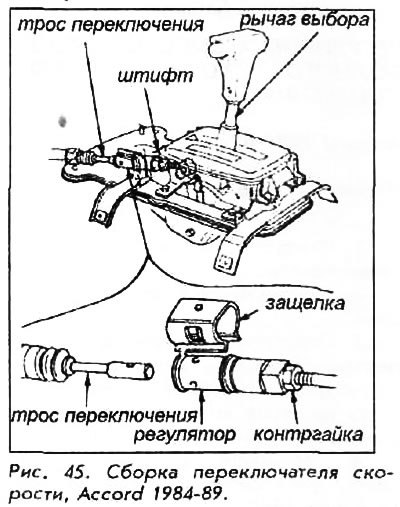 трос переключения
рычаг выбора
штифт
защелка
трос переключения
регулятор
контргайка

Рис. 45. Сборка переключателя скорости, Accord 1984-89.