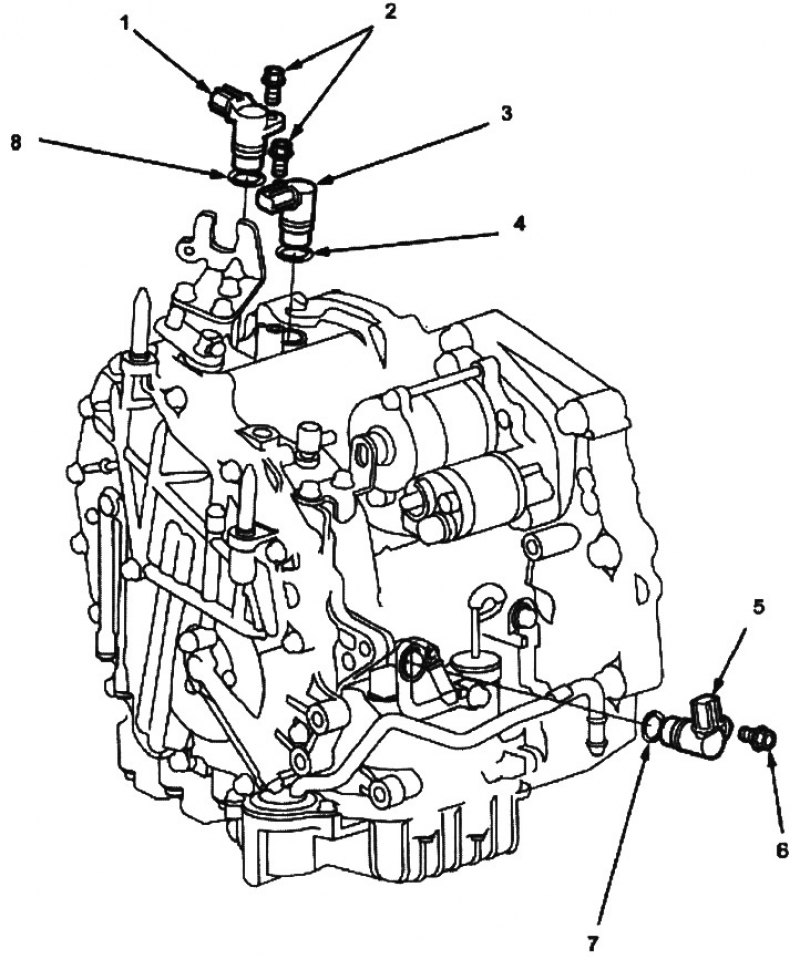 1
2
3
8
4
5
6
7