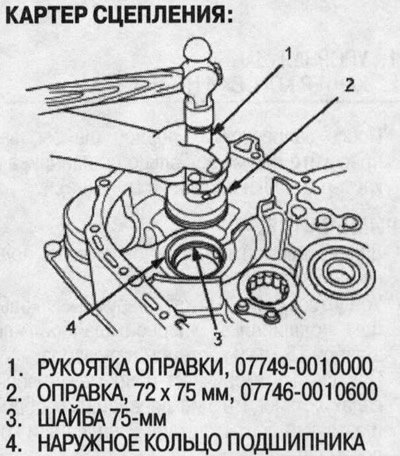 КАРТЕР СЦЕПЛЕНИЯ:

1

2

4

3

1. РУКОЯТКА ОПРАВКИ, 07749-0010000
2. ОПРАВКА, 72 x 75 мм, 07746-0010600
3. ШАЙБА 75-мм
4. НАРУЖНОЕ КОЛЬЦО ПОДШИПНИКА