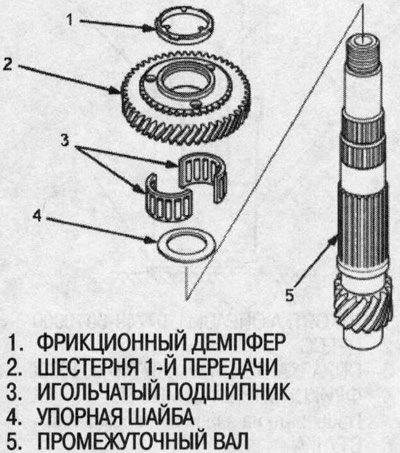 1
2
3
4
5

1. ФРИКЦИОННЫЙ ДЕМПФЕР
2. ШЕСТЕРНЯ 1-Й ПЕРЕДАЧИ
3. ИГОЛЬЧАТЫЙ ПОДШИПНИК
4. УПОРНАЯ ШАЙБА
5. ПРОМЕЖУТОЧНЫЙ ВАЛ