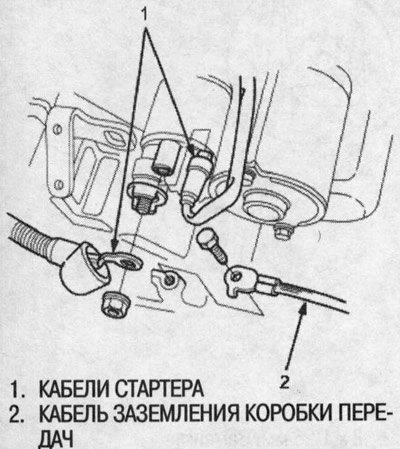 1

2

1. КАБЕЛИ СТАРТЕРА
2. КАБЕЛЬ ЗАЗЕМЛЕНИЯ КОРОБКИ ПЕРЕДАЧ