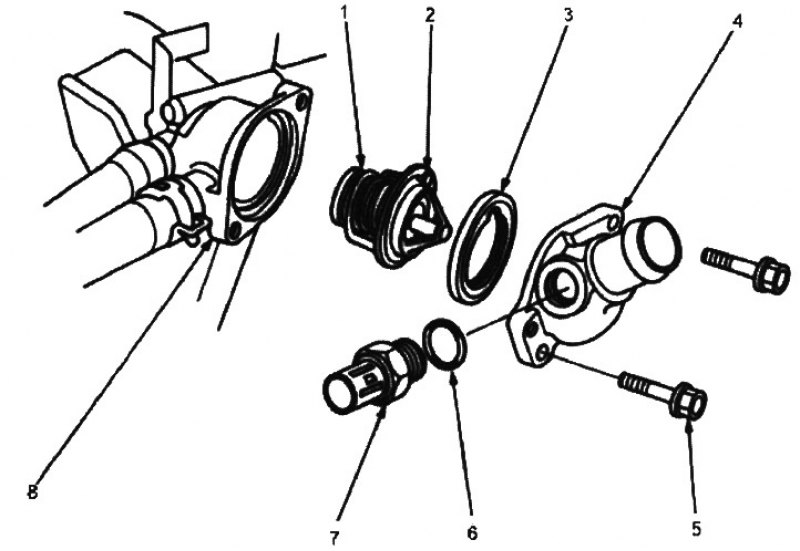 1
2
3
4
8
7
6
5