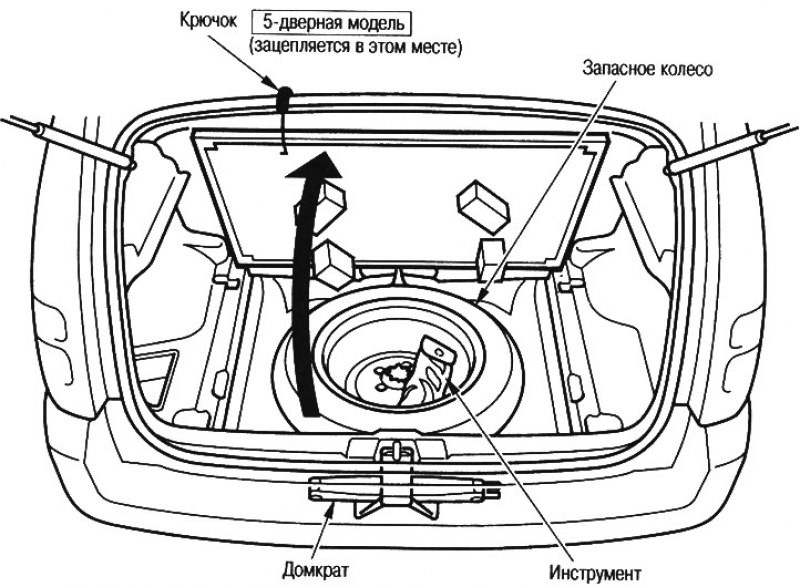 Крючок
5-дверная модель
(зацепляется в этом месте)
Запасное колесо
Домкрат
Инструмент