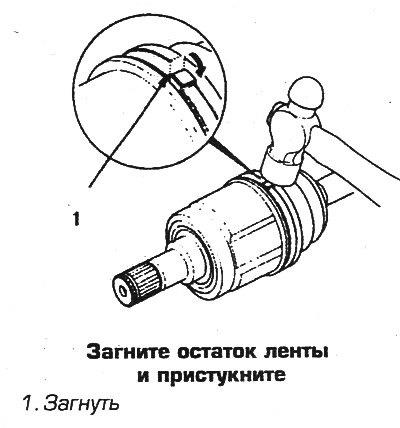 1

Загните остаток ленты и пристукните

1. Загнуть