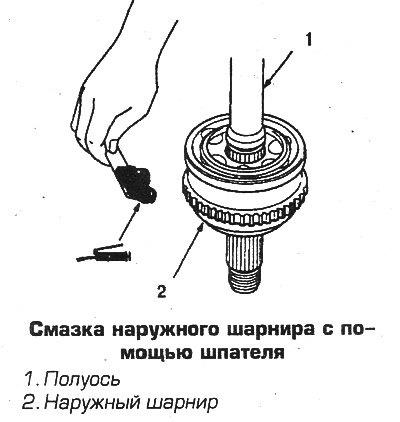 1

2

Смазка наружного шарнира с помощью шпателя

1. Полуось
2. Наружный шарнир