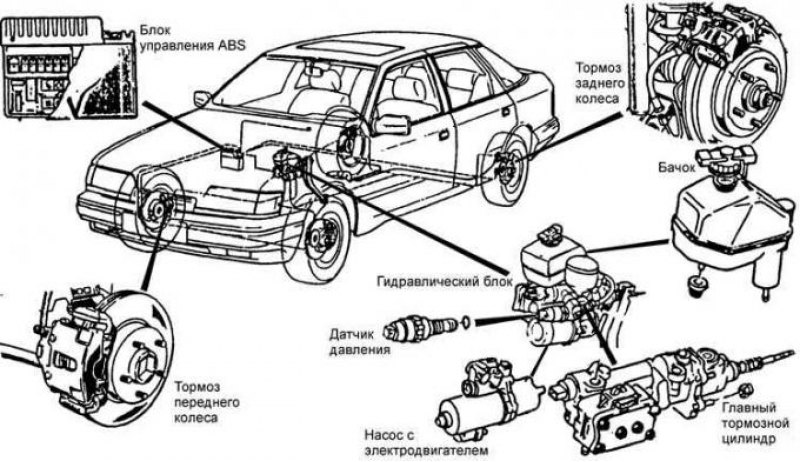 Блок управления ABS

Тормоз заднего колеса

Бачок

Гидравлический блок

Датчик давления

Тормоз переднего колеса

Насос с электродвигателем

Главный тормозной цилиндр