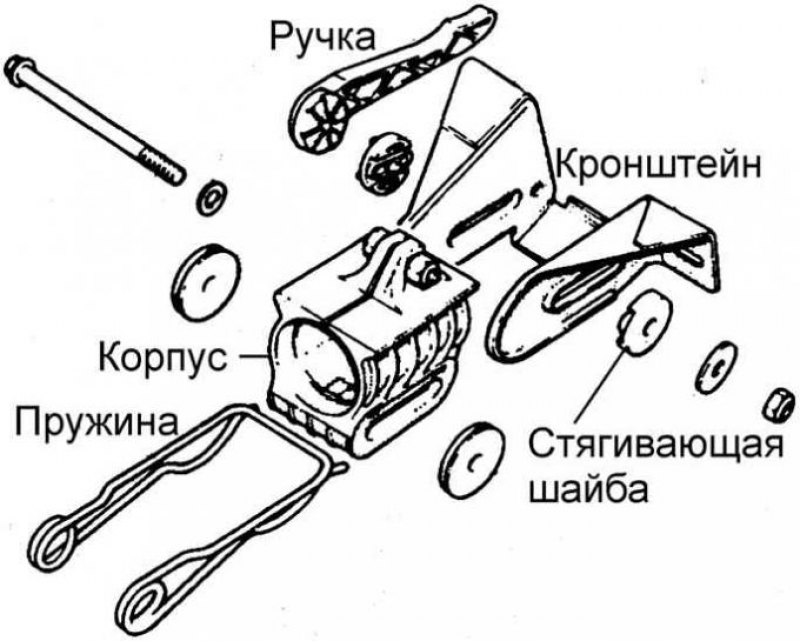 Ручка

Кронштейн

Корпус

Пружина

Стягивающая шайба