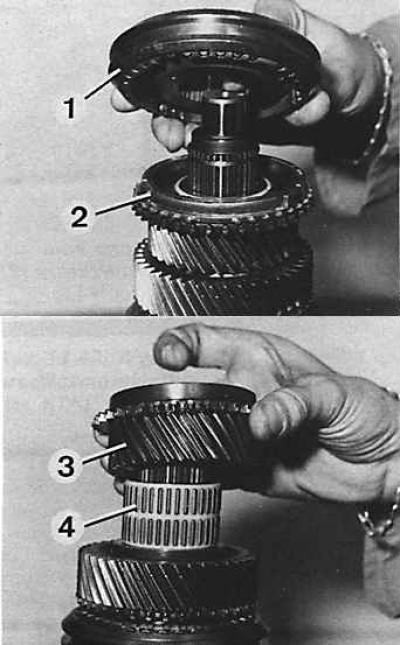 1
2
3
4