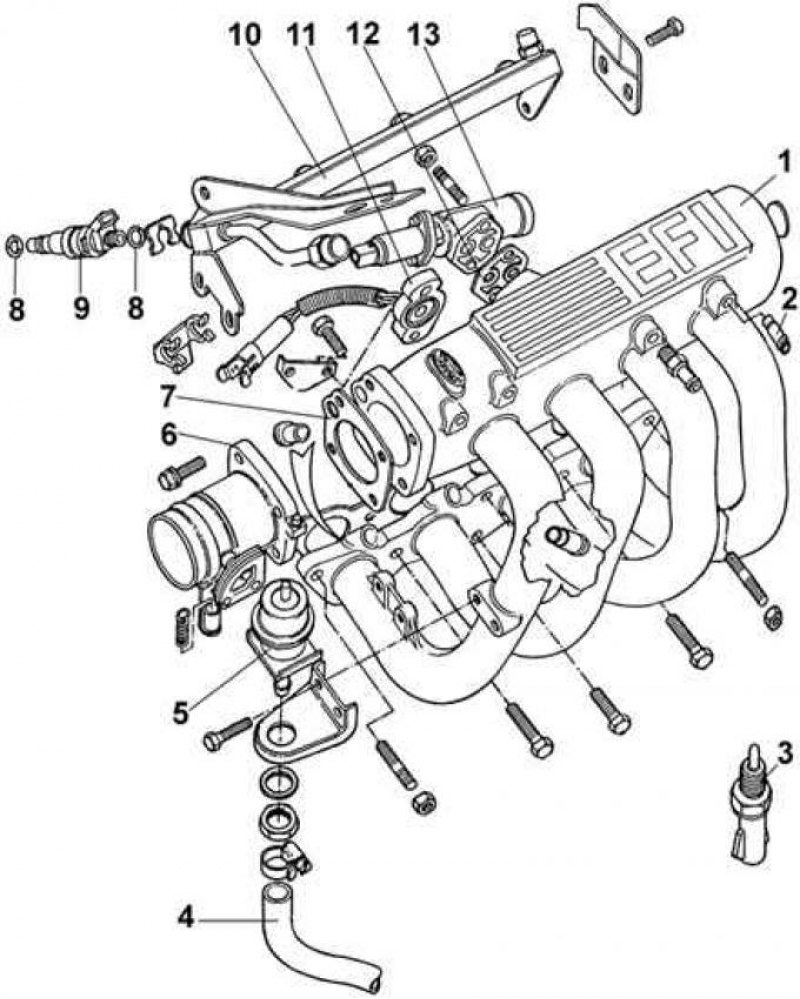 10
11
12
13
1
EFI
2
8
9
8
7
6
5
3
4