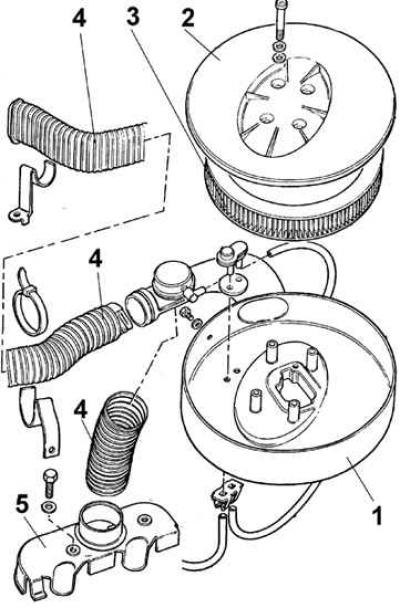 4
3
2
4
4
5
1