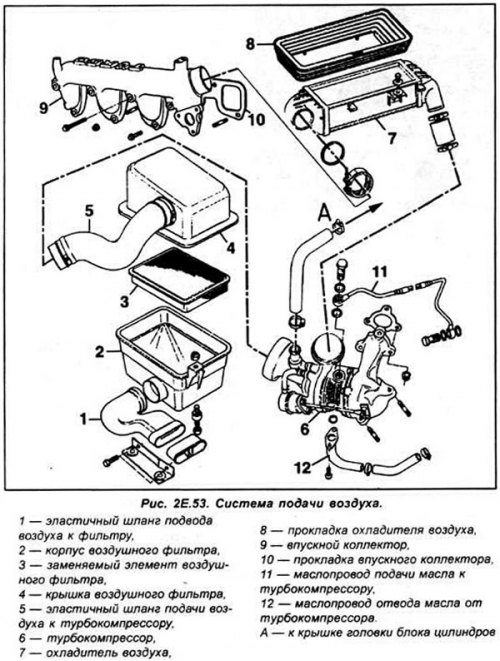 8

9

10

7

5

4

A

3

11

2

1

6

12

Рис. 2Е.53. Система подачи воздуха.

1 — эластичный шланг подвода воздуха к фильтру,
2 — корпус воздушного фильтра,
3 — заменяемый элемент воздушного фильтра,
4 — крышка воздушного фильтра,
5 — эластичный шланг подачи воздуха к турбокомпрессору,
6 — турбокомпрессор,
7 — охладитель воздуха,

8 — прокладка охладителя воздуха,
9 — впускной коллектор,
10 — прокладка впускного коллектора,
11 — маслопровод подачи масла к турбокомпрессору,
12 — маслопровод отвода масла от турбокомпрессора.
А — к крышке головки блока цилиндров