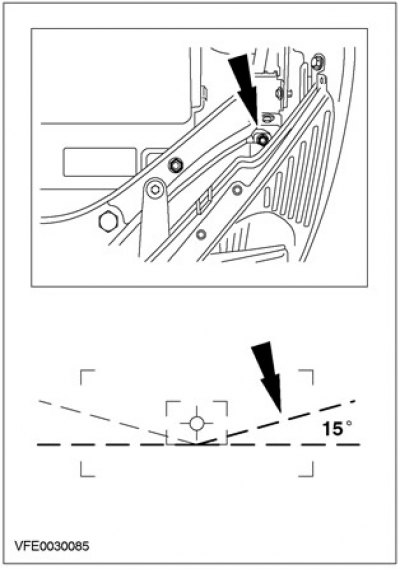 15°

VFE0030085