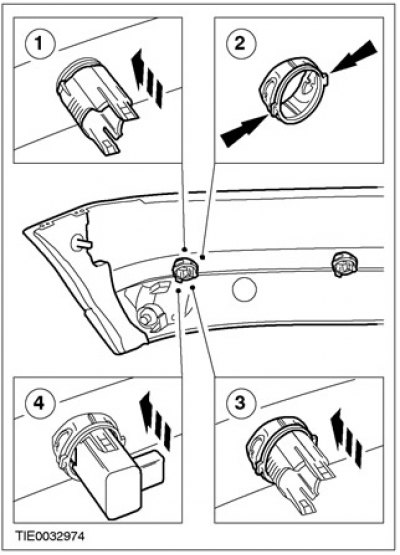 1

2

4

3

TIE0032974