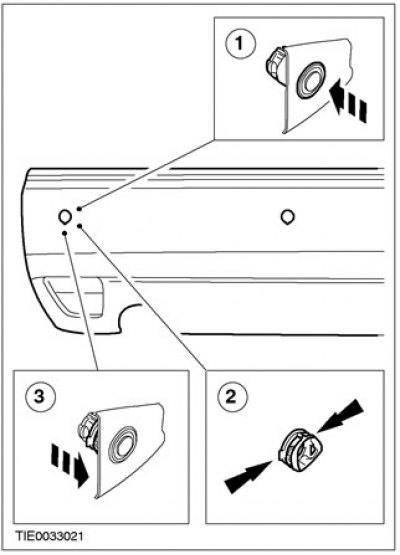 1

3

2

TIE0033021