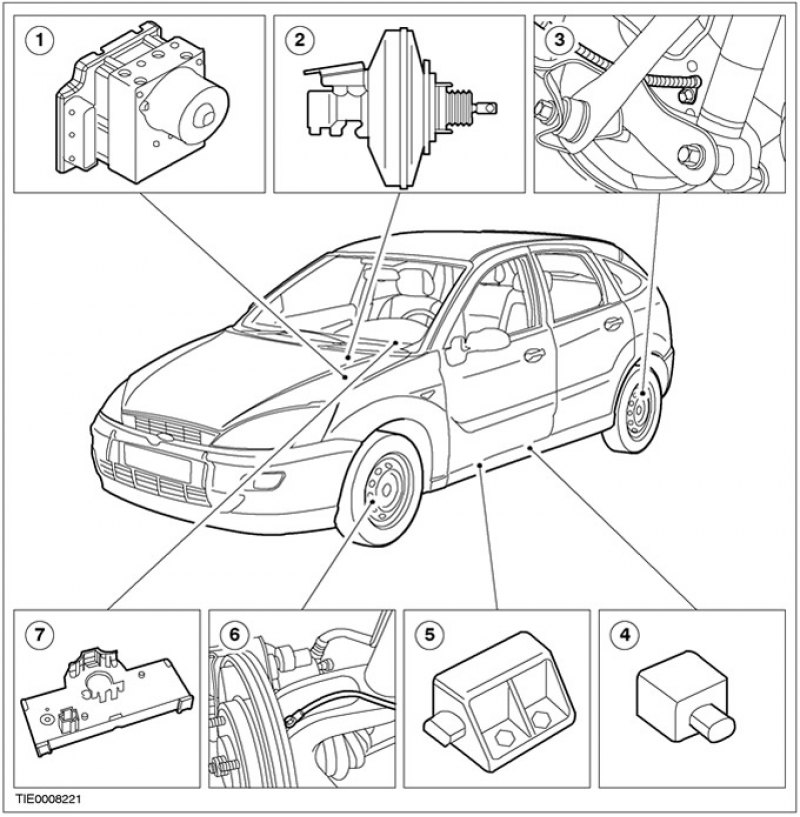 1
2
3
7
6
5
4
TIE0008221