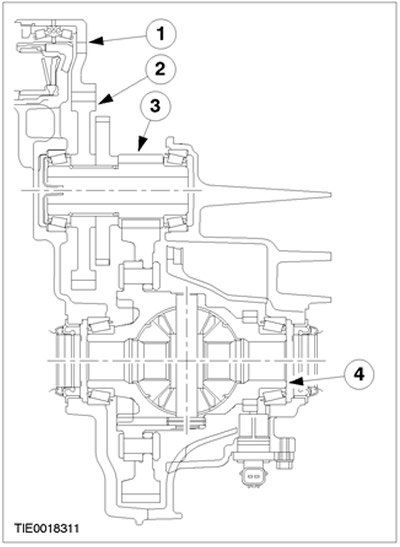 1
2
3
4
TIE0018311