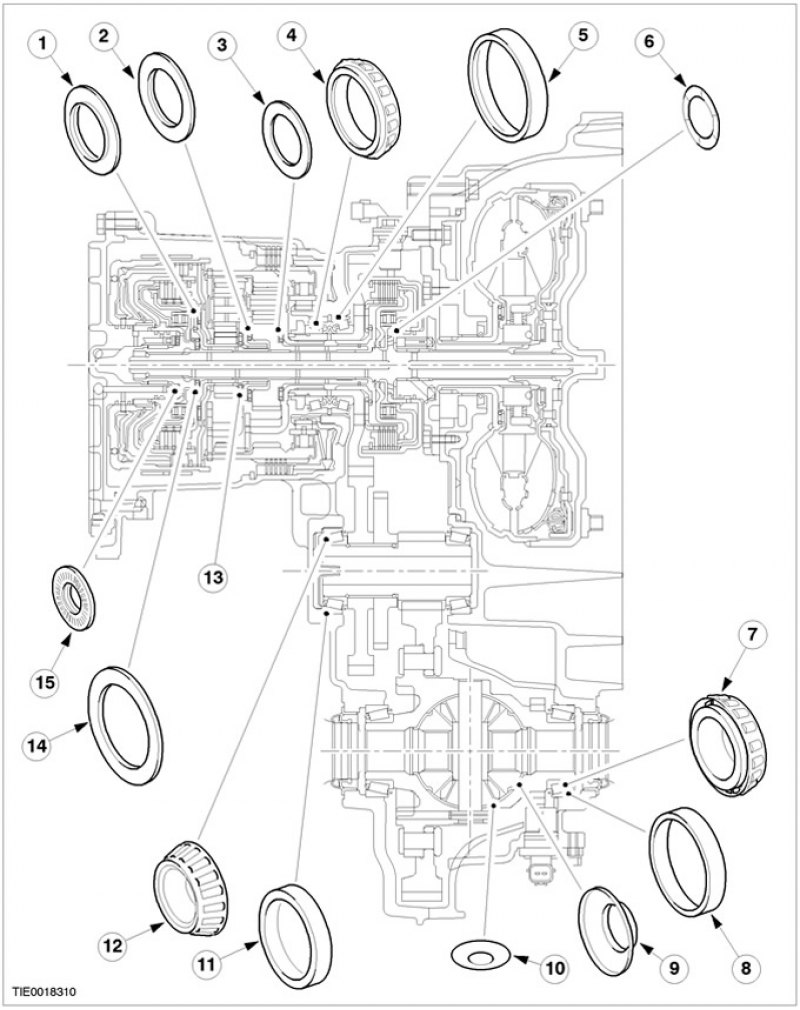 1
2
3
4
5
6
13
15
14
7
12
11
10
9
8
TIE0018310