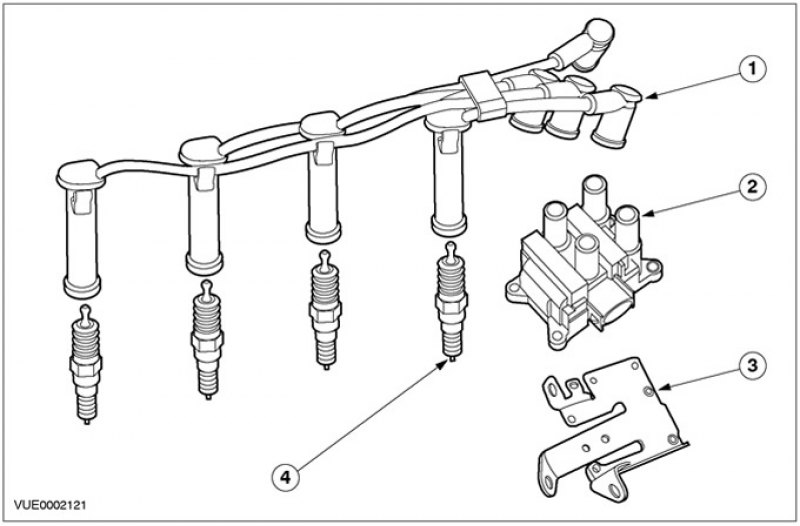 1
2
3
4
VUE0002121