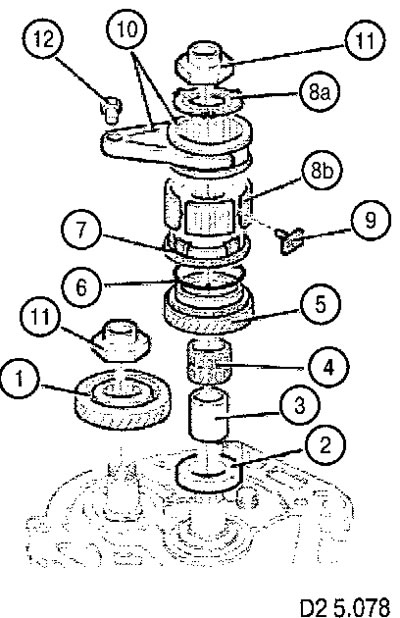 12
10
11
8a
8b
9
7
6
5
11
4
1
3
2
D2 5.078