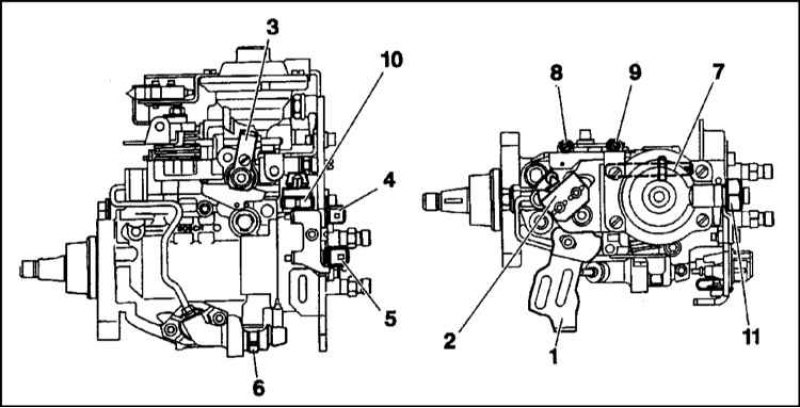 3
10
4
5
6
8
9
7
2
1
11