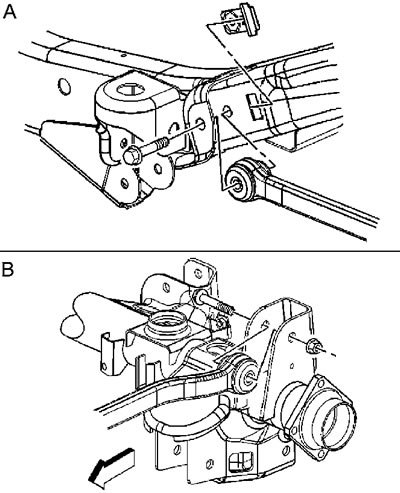 A

B