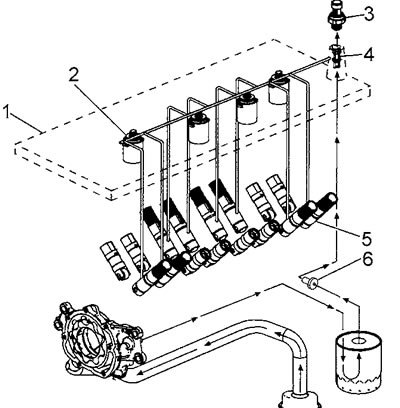 3
4
2
1
5
6