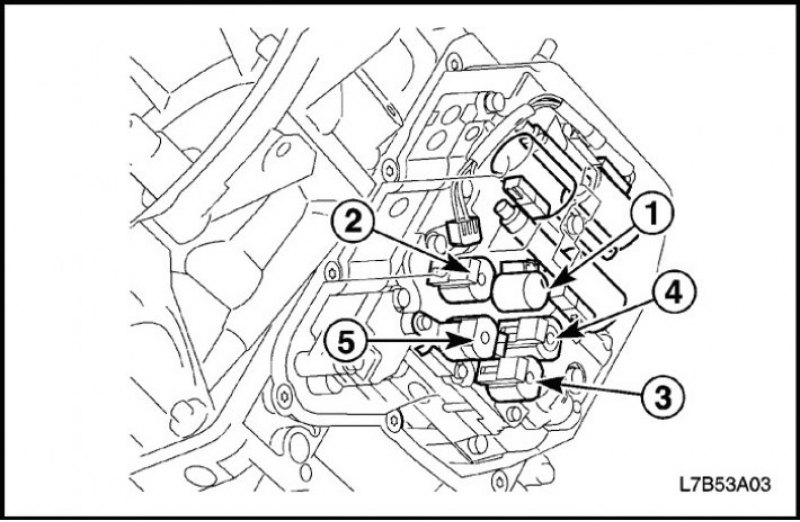 2
1
4
5
3
L7B53A03