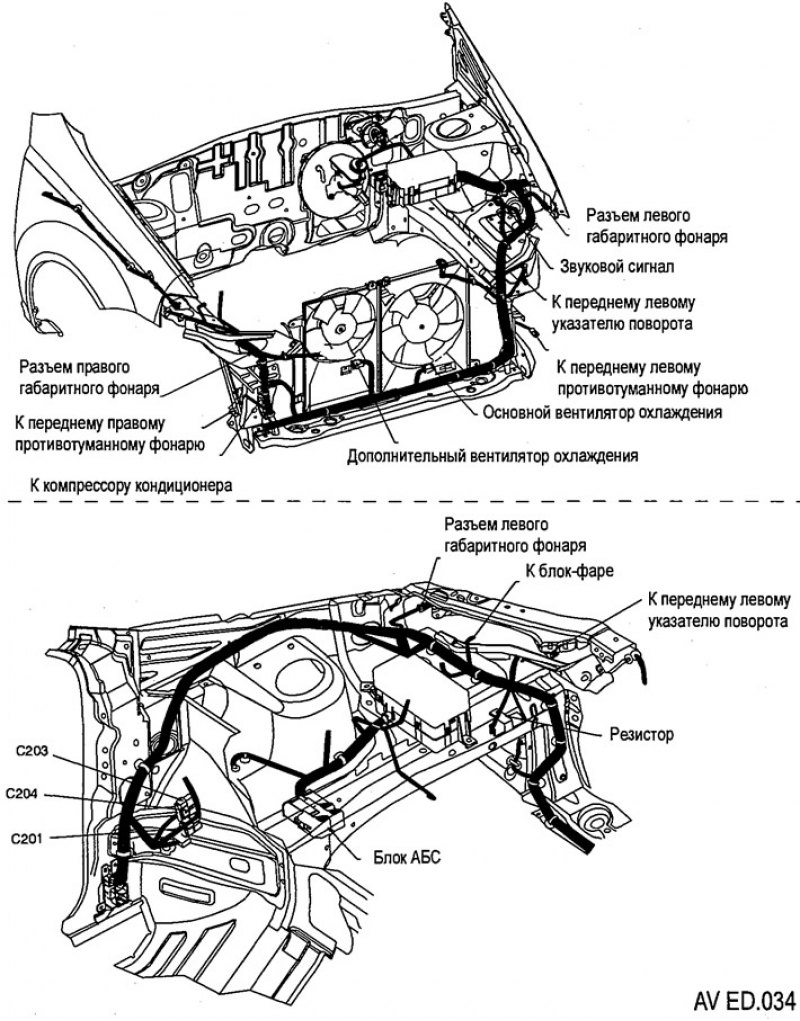 Разъем левого габаритного фонаря

Звуковой сигнал

К переднему левому указателю поворота

К переднему левому противотуманному фонарю

Основной вентилятор охлаждения

Разъем правого габаритного фонаря

К переднему правому противотуманному фонарю

Дополнительный вентилятор охлаждения

К компрессору кондиционера

Разъем левого габаритного фонаря

К блок-фаре

К переднему левому указателю поворота

Резистор

C203

C204

C201

Блок АБС

AV ED.034