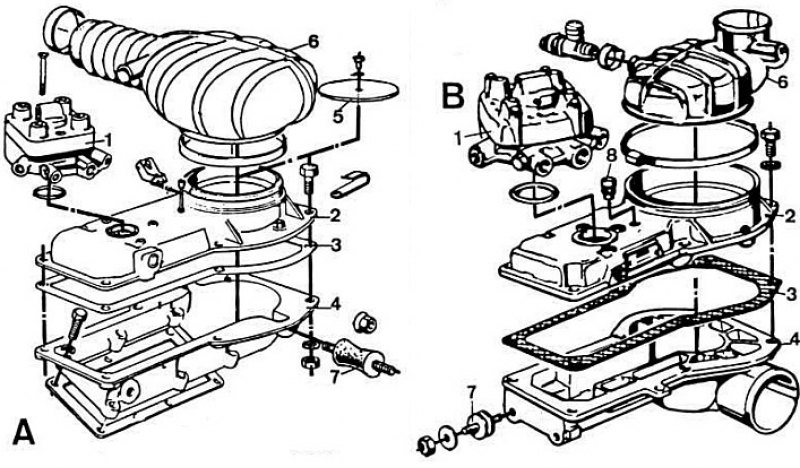 6
5
1
2
3
4
7
A
B
6
1
8
2
3
4
7