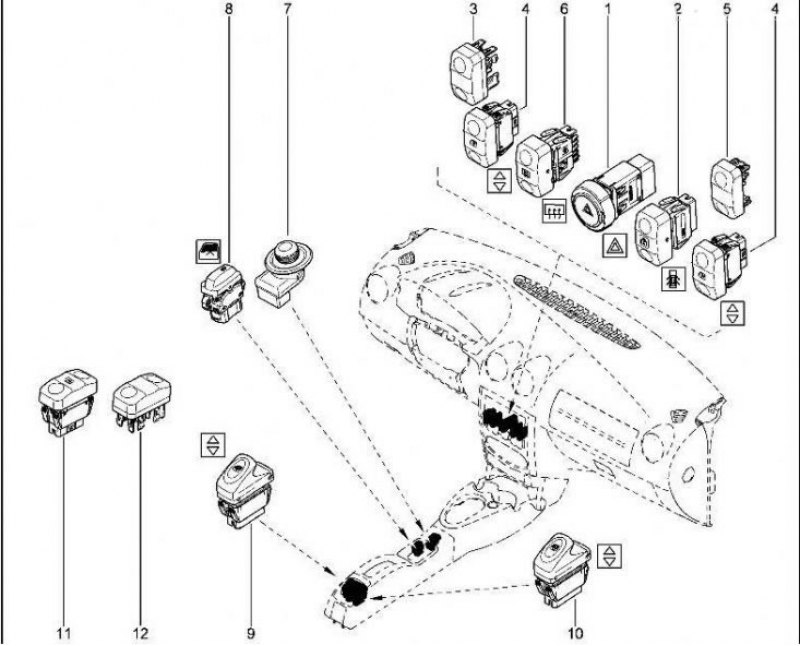 8 7 3 4 6 1 2 5 4

11 12 9 10