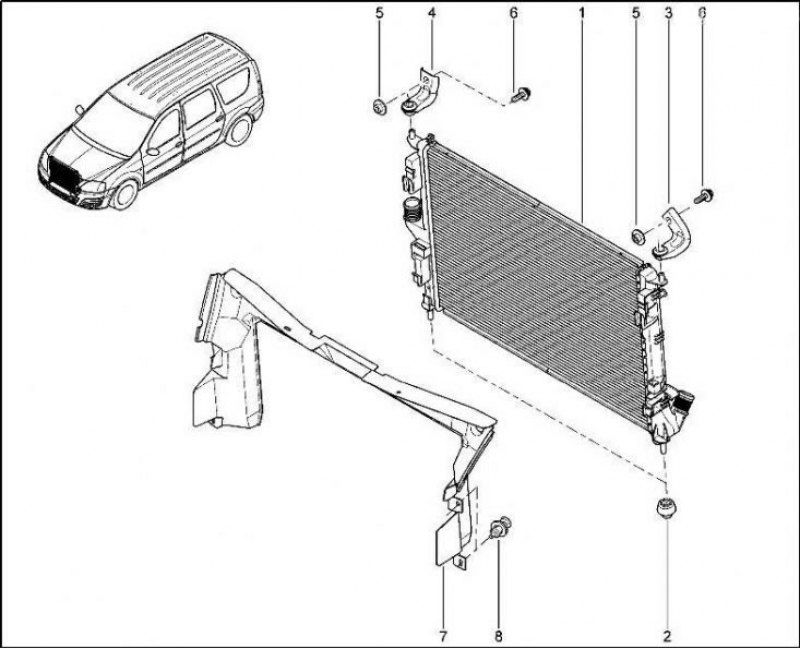 5
4
6
1
5
3
6
7
8
2