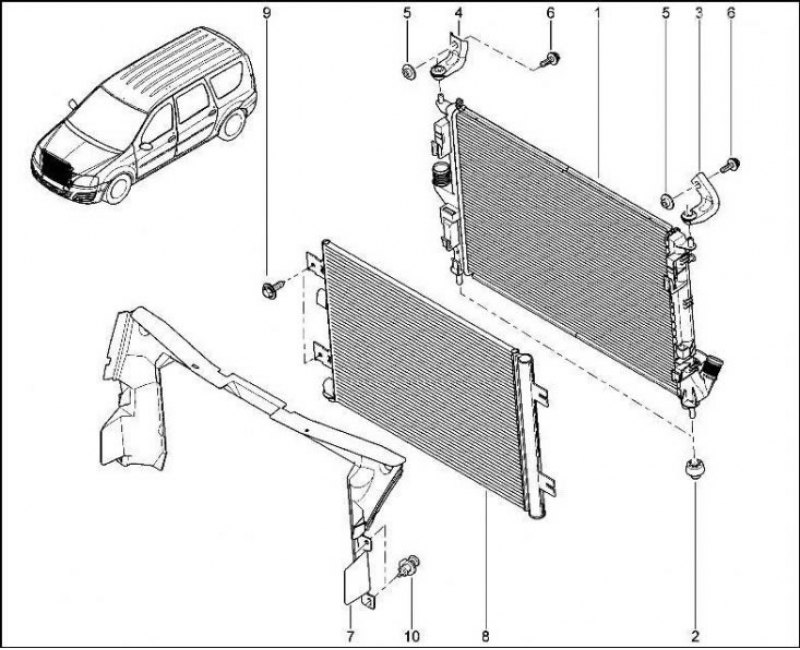 9
5
4
6
1
5
3
6
7
10
8
2