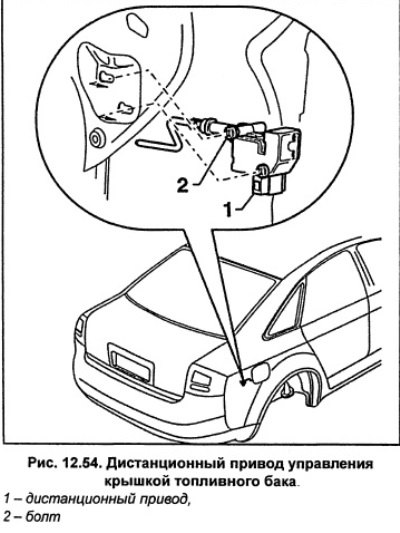 2

1

Рис. 12.54. Дистанционный привод управления крышкой топливного бака.
1 – дистанционный привод,
2 – болт