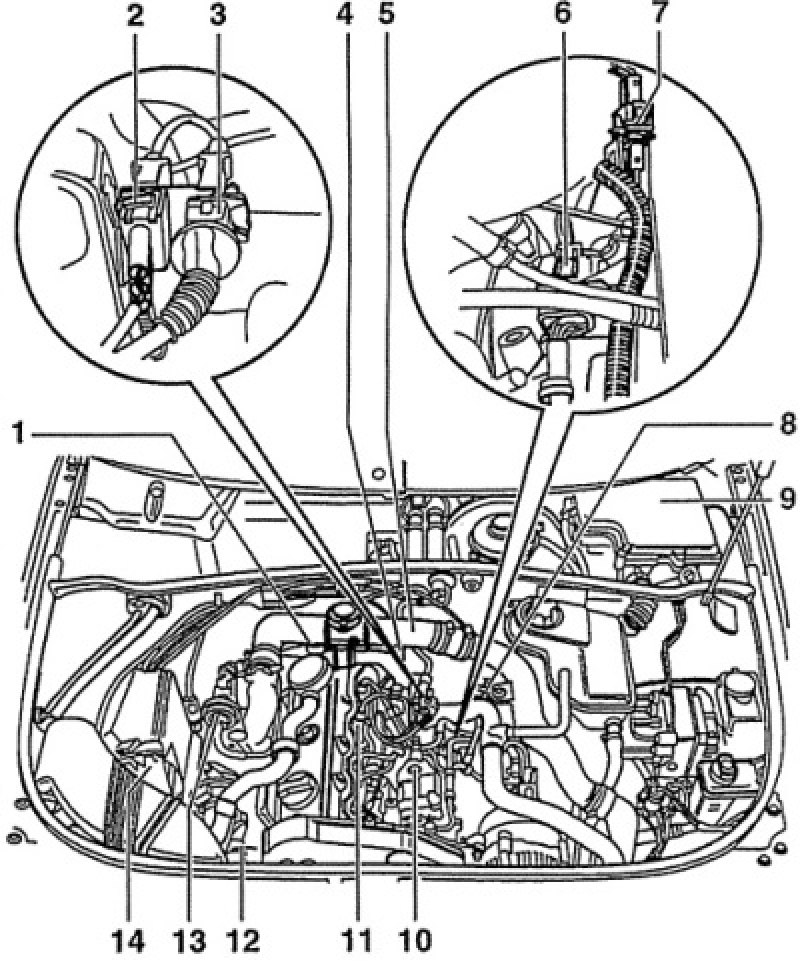 2
3
4
5
6
7
1
8
9
14
13
12
11
10