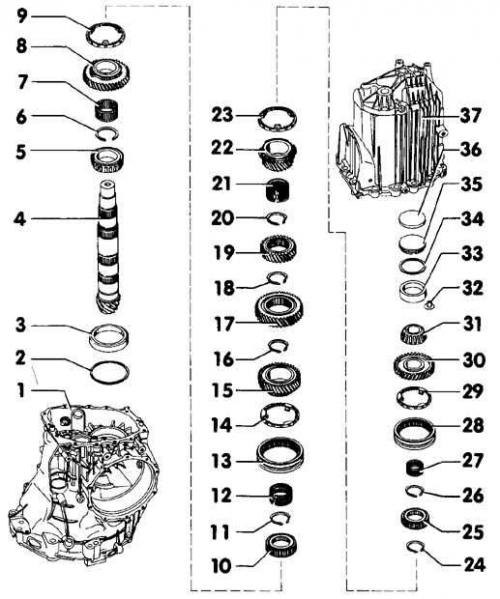 9
8
7
6
5
4
3
2
1
23
22
21
20
19
18
17
16
15
14
13
12
11
10
37
36
35
34
33
32
31
30
29
28
27
26
25
24