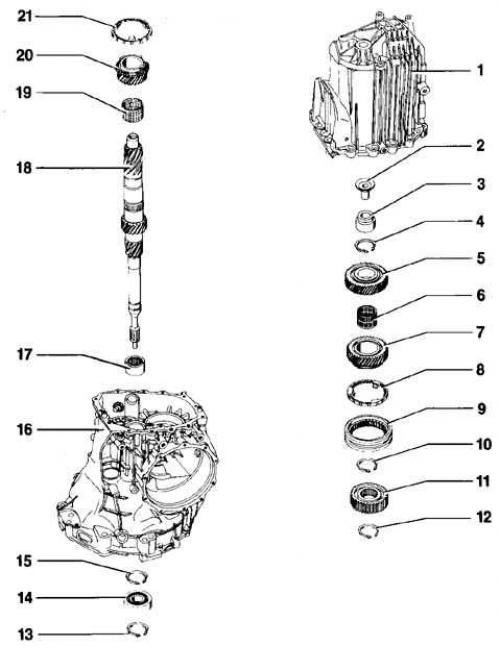 21
20
19
18
17
16
15
14
13
1
2
3
4
5
6
7
8
9
10
11
12