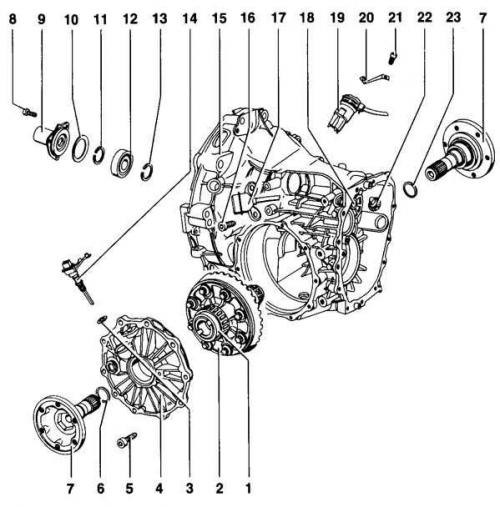 8 9 10 11 12 13 14 15 16 17 18 19 20 21 22 23 7

7 6 5 4 3 2 1