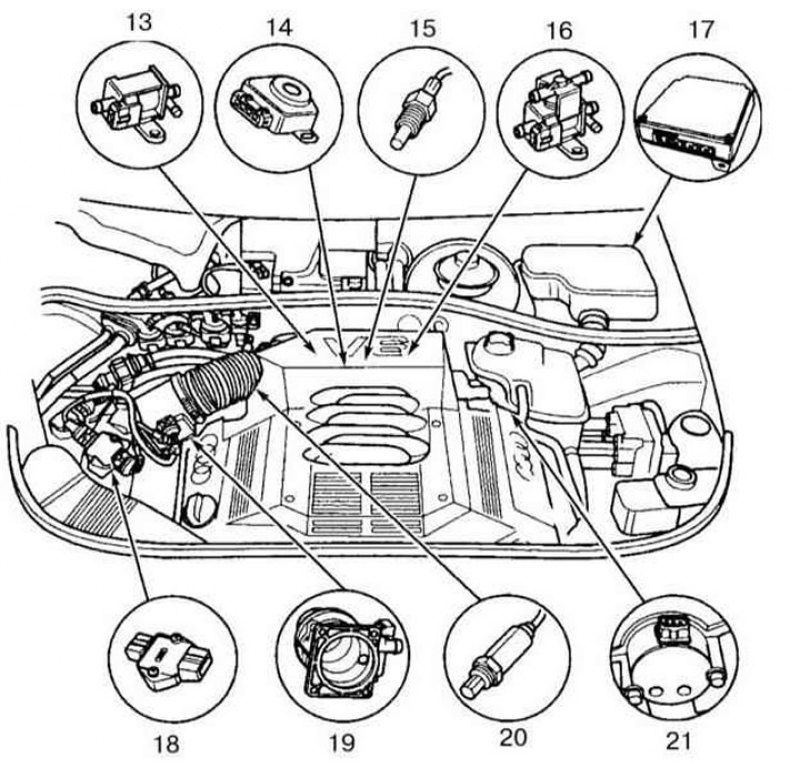 13
14
15
16
17
V8
18
19
20
21